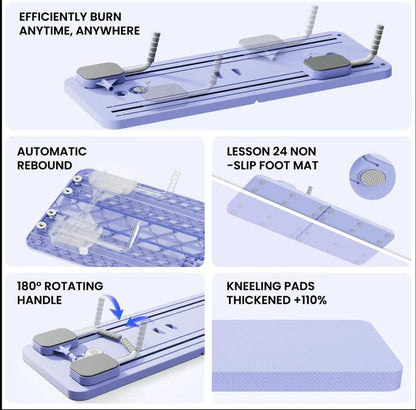 EFFICIENTLY BURN ANYTIME, ANYWHERE

AUTOMATIC REBOUND

LESSON 24 NON -SLIP FOOT MAT

180° ROTATING HANDLE

KNEELING PADS THICKENED +110%