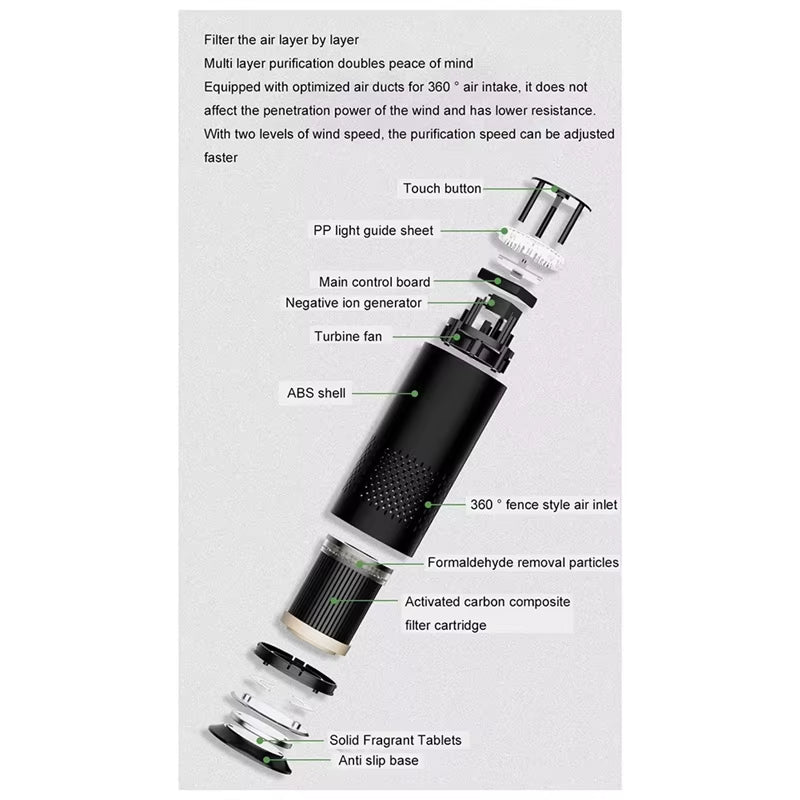 Filter the air layer by layer
Multi layer purification doubles peace of mind
Equipped with optimized air ducts for 360 ° air intake, it does not affect the penetration power of the wind and has lower resistance. With two levels of wind speed, the purification speed can be adjusted faster

Touch button
PP light guide sheet
Main control board
Negative ion generator
Turbine fan
ABS shell
360 ° fence style air inlet
Formaldehyde removal particles
Activated carbon composite filter cartridge
Solid Fragrant Tablets
Anti slip base